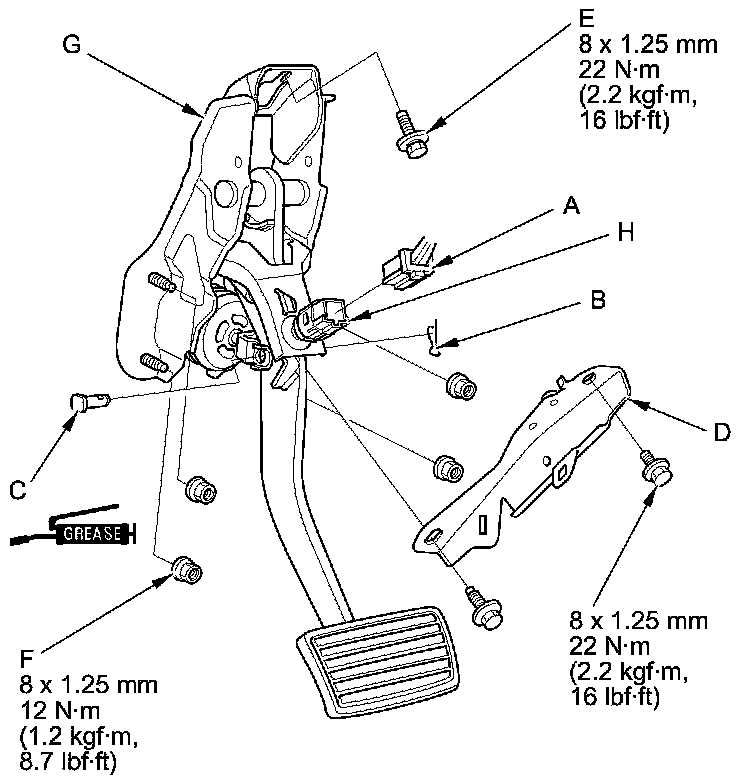 G

E
8 x 1.25 mm
22 N·m
(2.2 kgf·m,
16 lbf·ft)

A

H

B

D

C

GREASE

8 x 1.25 mm
22 N·m
(2.2 kgf·m,
16 lbf·ft)

F
8 x 1.25 mm
12 N·m
(1.2 kgf·m,
8.7 lbf·ft)