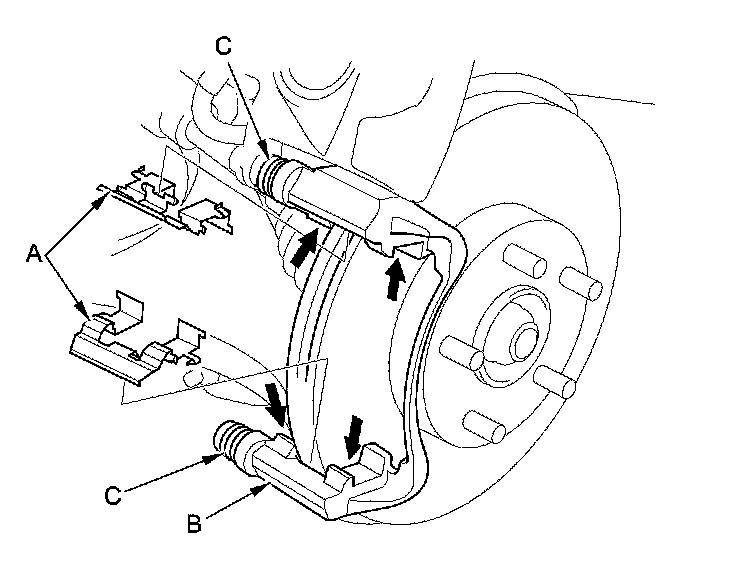 C
A
C
B