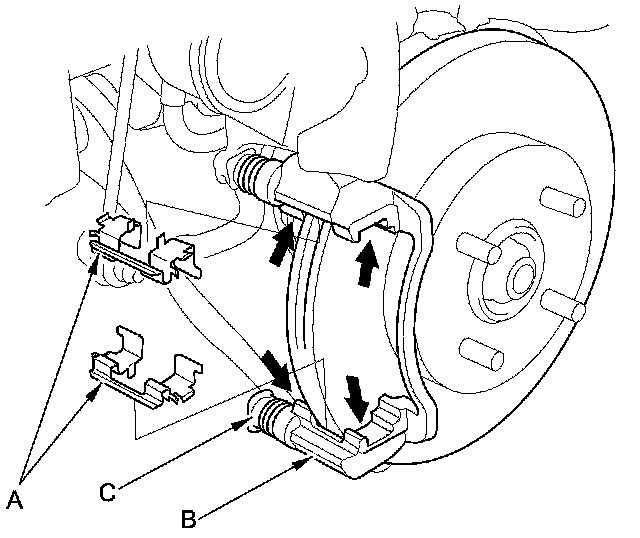 A
C
B