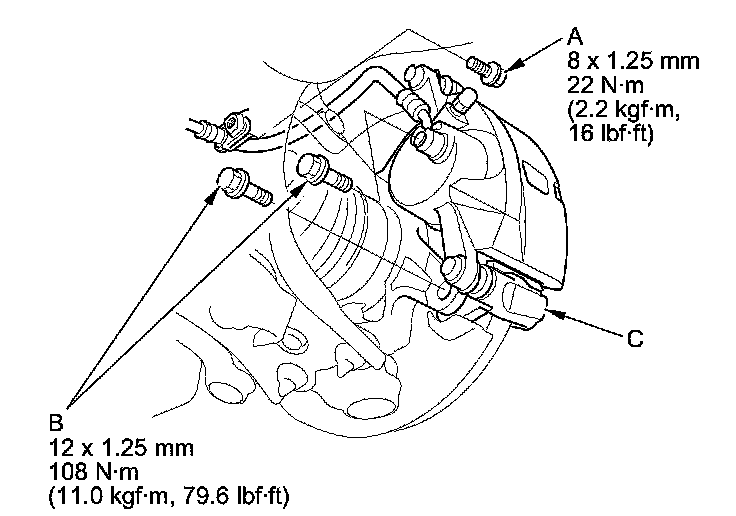 A
8 x 1.25 mm
22 N·m
(2.2 kgf·m,
16 lbf·ft)

C

B
12 x 1.25 mm
108 N·m
(11.0 kgf·m, 79.6 lbf·ft)