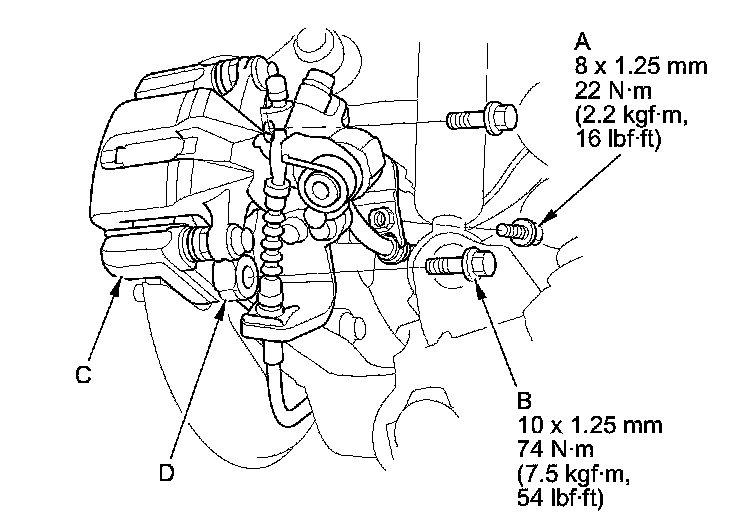 A
8 x 1.25 mm
22 N·m
(2.2 kgf·m,
16 lbf·ft)

C

D

B
10 x 1.25 mm
74 N·m
(7.5 kgf·m,
54 lbf·ft)