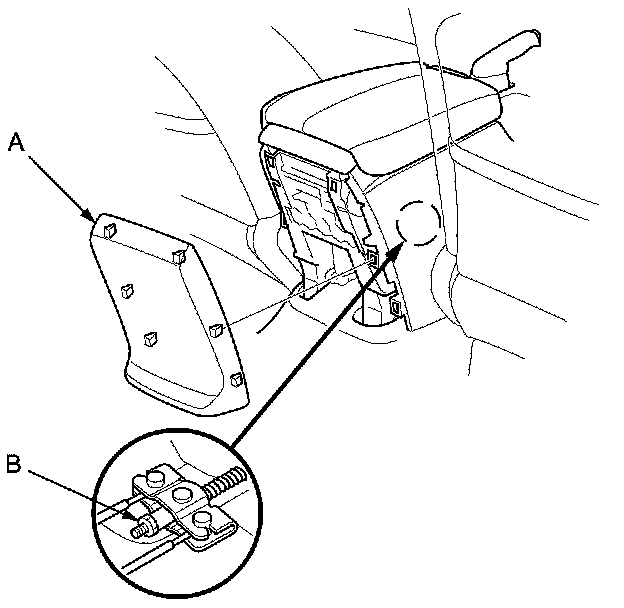 A

B