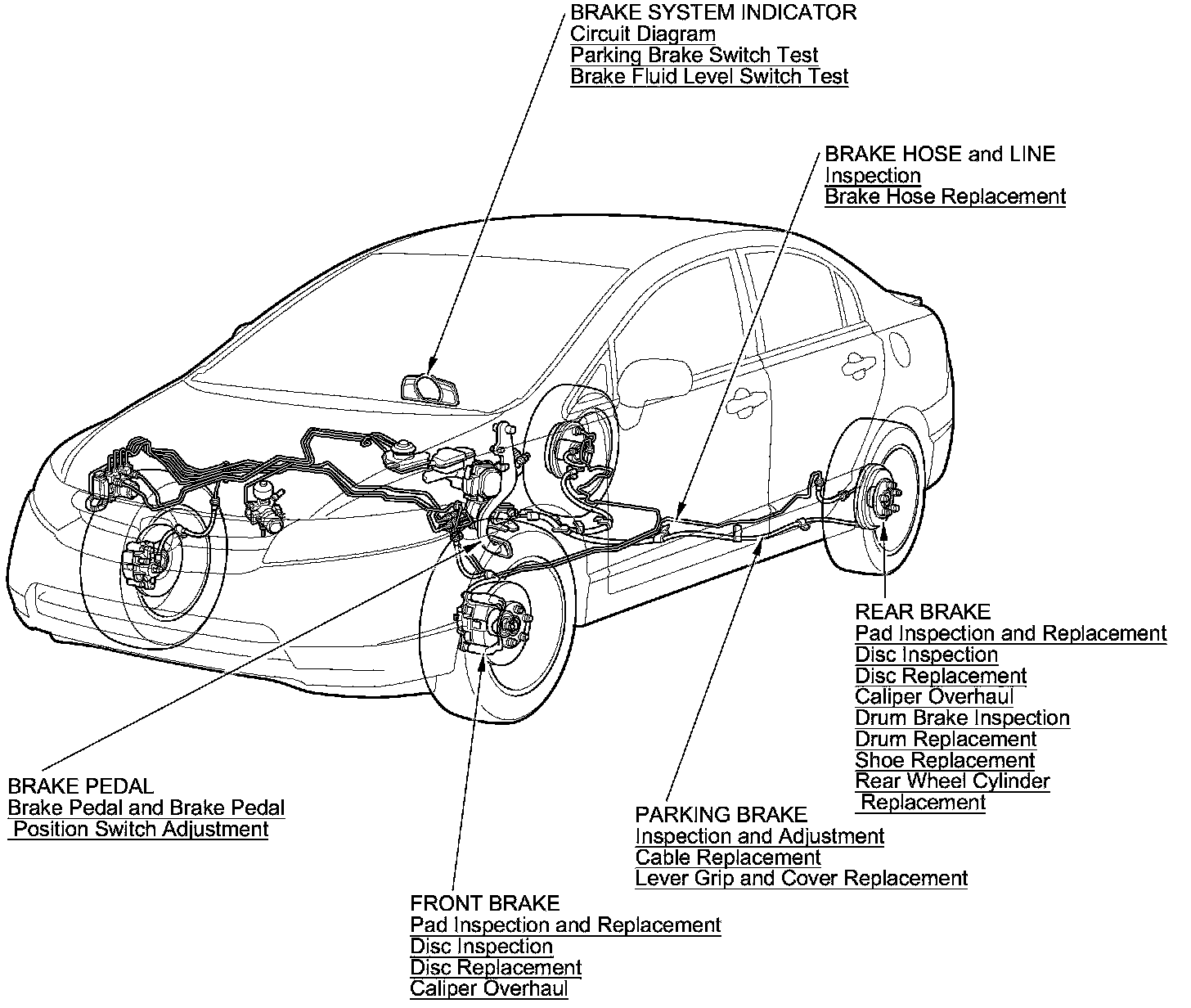 BRAKE SYSTEM INDICATOR
Circuit Diagram
Parking Brake Switch Test
Brake Fluid Level Switch Test

BRAKE HOSE and LINE
Inspection
Brake Hose Replacement

REAR BRAKE
Pad Inspection and Replacement
Disc Inspection
Disc Replacement
Caliper Overhaul
Drum Brake Inspection
Drum Replacement
Shoe Replacement
Rear Wheel Cylinder Replacement

BRAKE PEDAL
Brake Pedal and Brake Pedal Position Switch Adjustment

PARKING BRAKE
Inspection and Adjustment
Cable Replacement
Lever Grip and Cover Replacement

FRONT BRAKE
Pad Inspection and Replacement
Disc Inspection
Disc Replacement
Caliper Overhaul