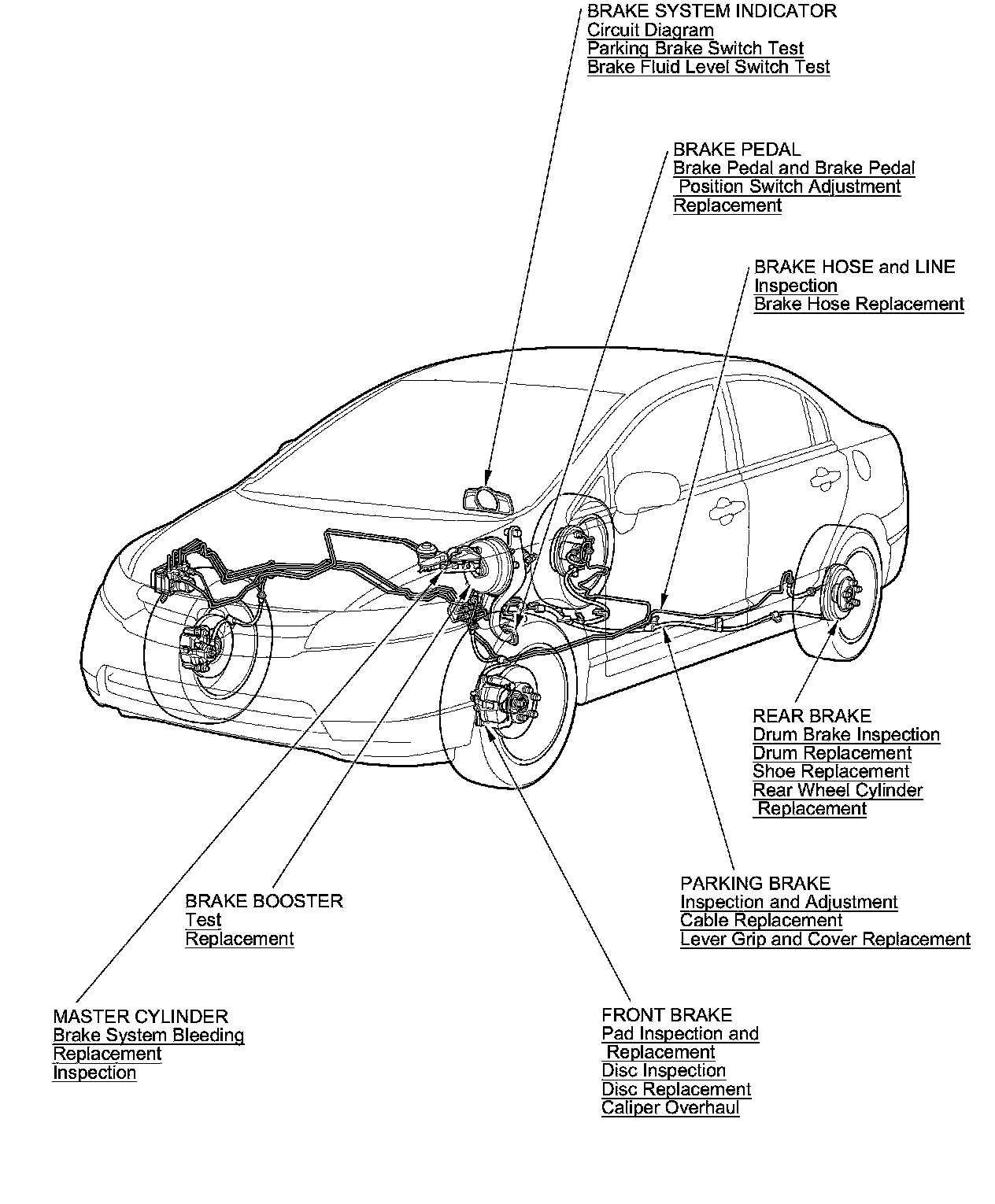 BRAKE SYSTEM INDICATOR
Circuit Diagram
Parking Brake Switch Test
Brake Fluid Level Switch Test

BRAKE PEDAL
Brake Pedal and Brake Pedal Position Switch Adjustment
Replacement

BRAKE HOSE and LINE
Inspection
Brake Hose Replacement

REAR BRAKE
Drum Brake Inspection
Drum Replacement
Shoe Replacement
Rear Wheel Cylinder Replacement

PARKING BRAKE
Inspection and Adjustment
Cable Replacement
Lever Grip and Cover Replacement

BRAKE BOOSTER
Test
Replacement

MASTER CYLINDER
Brake System Bleeding
Replacement
Inspection

FRONT BRAKE
Pad Inspection and Replacement
Disc Inspection
Disc Replacement
Caliper Overhaul