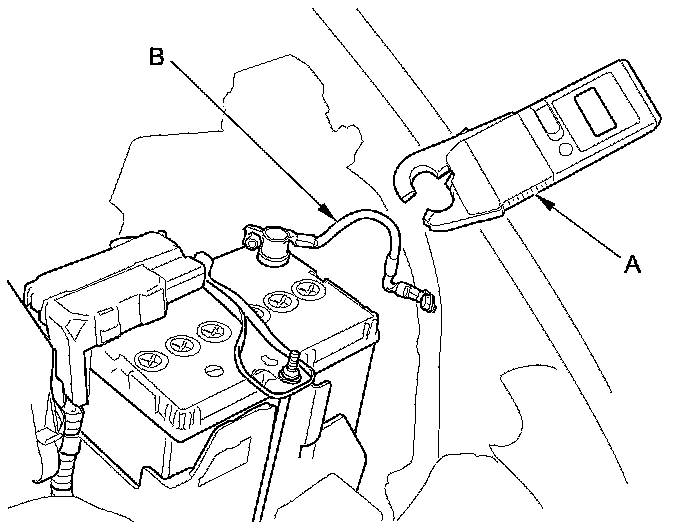 B

A