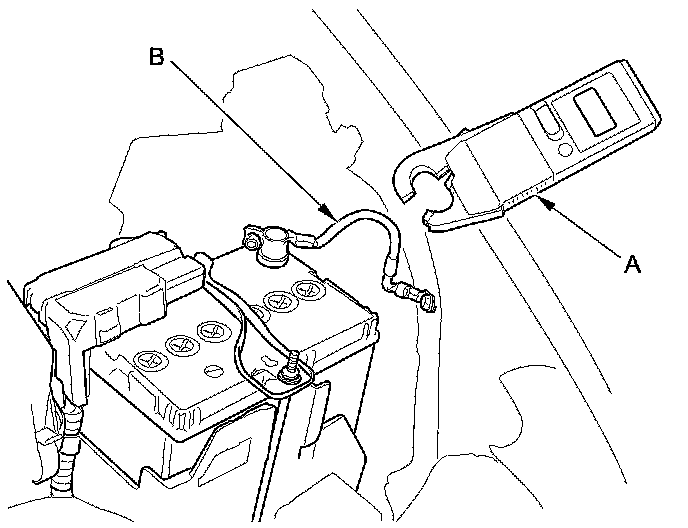 B

A