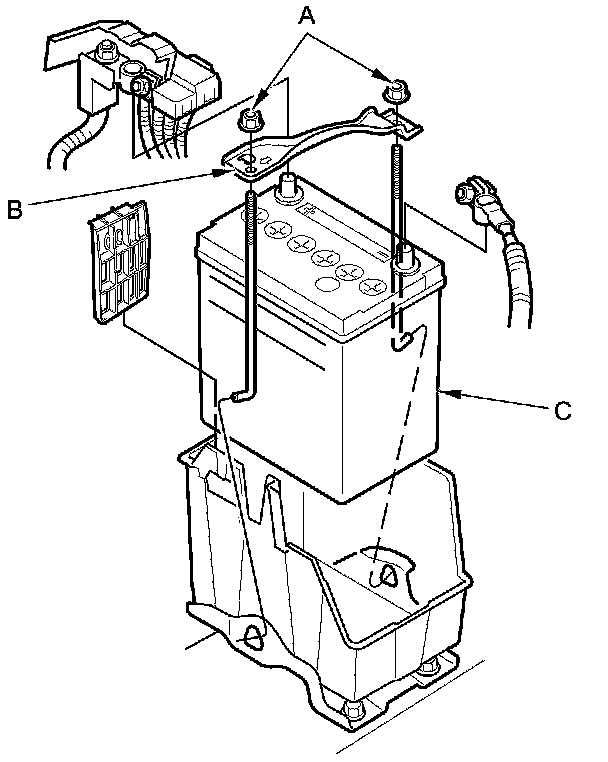 A
B
C