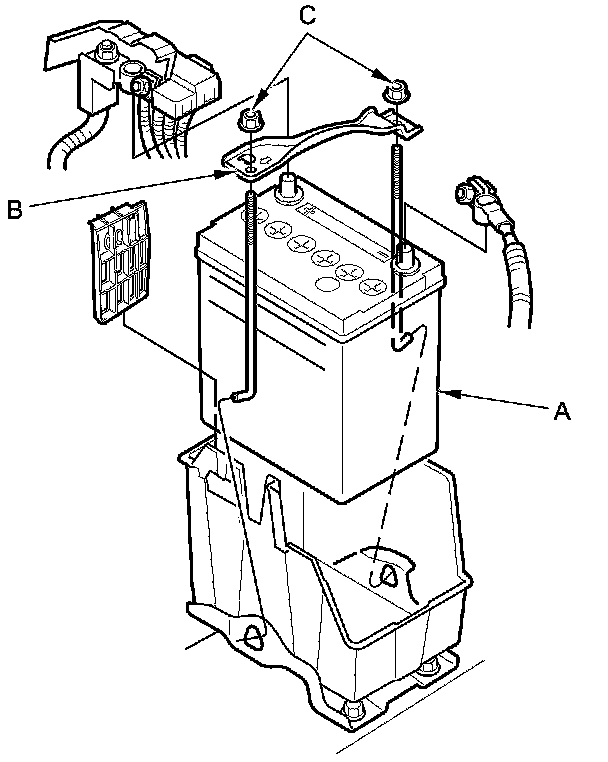 C
B
A