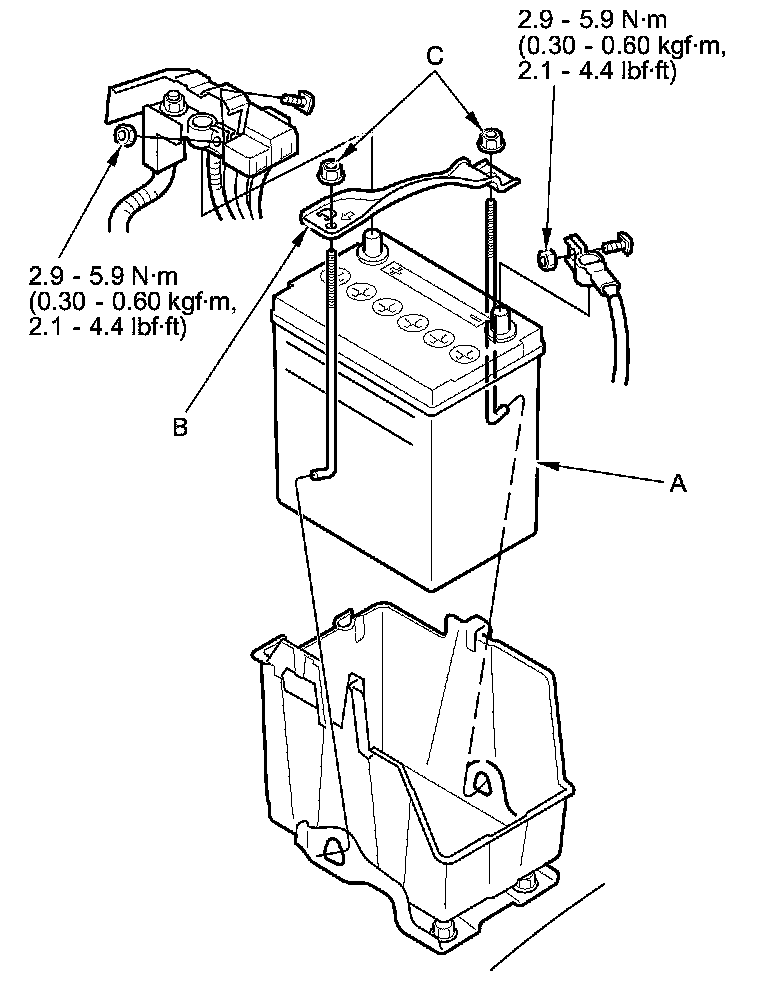 2.9 - 5.9 N·m
(0.30 - 0.60 kgf·m,
2.1 - 4.4 lbf·ft)

C

2.9 - 5.9 N·m
(0.30 - 0.60 kgf·m,
2.1 - 4.4 lbf·ft)

B

A