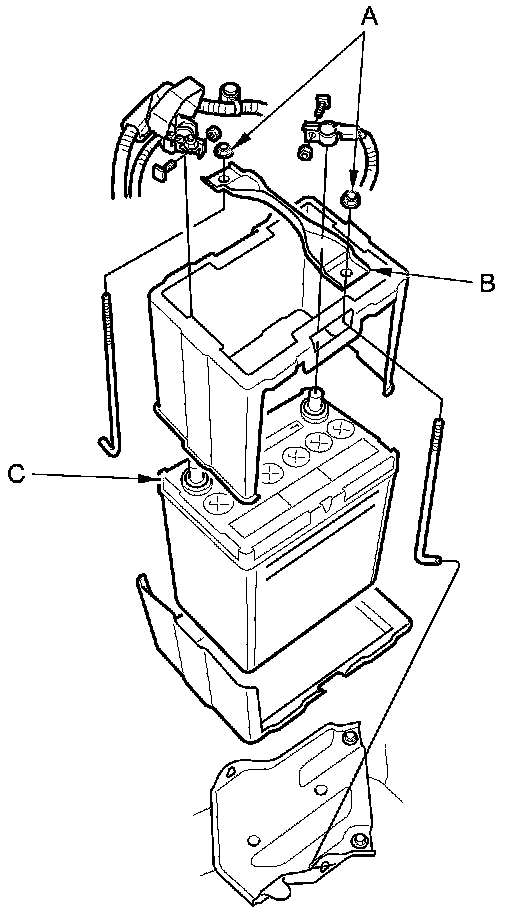 A
B
C