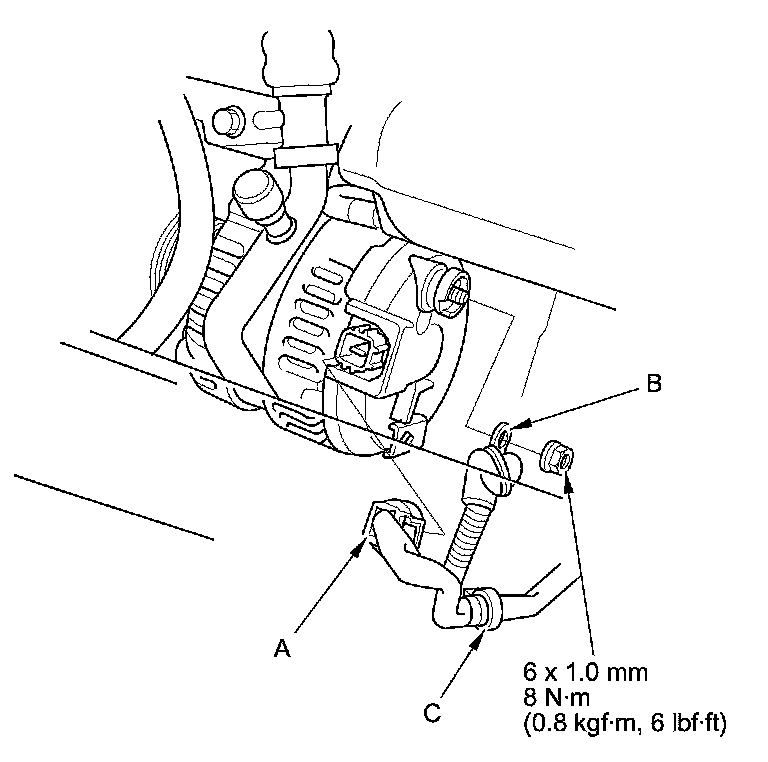 B

A

C

6 x 1.0 mm
8 N·m
(0.8 kgf·m, 6 lbf·ft)