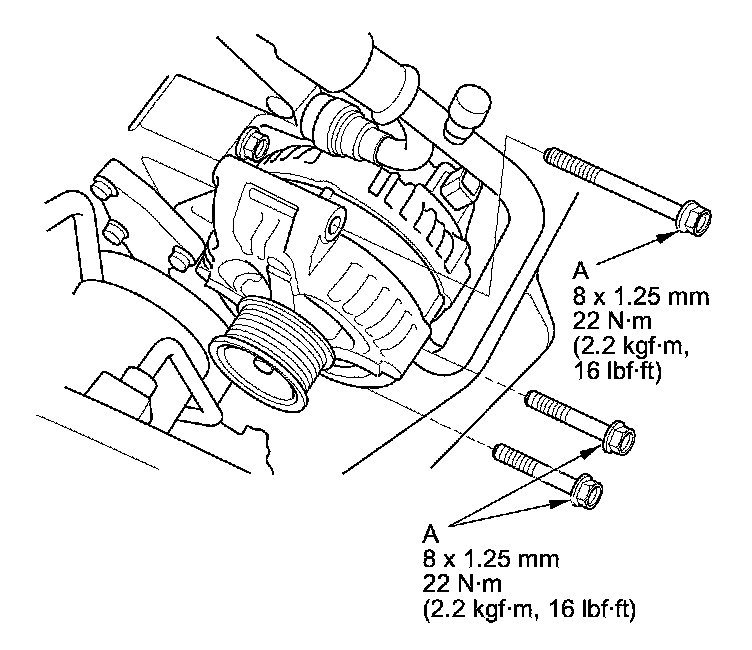 A
8 x 1.25 mm
22 N·m
(2.2 kgf·m,
16 lbf·ft)

A
8 x 1.25 mm
22 N·m
(2.2 kgf·m, 16 lbf·ft)