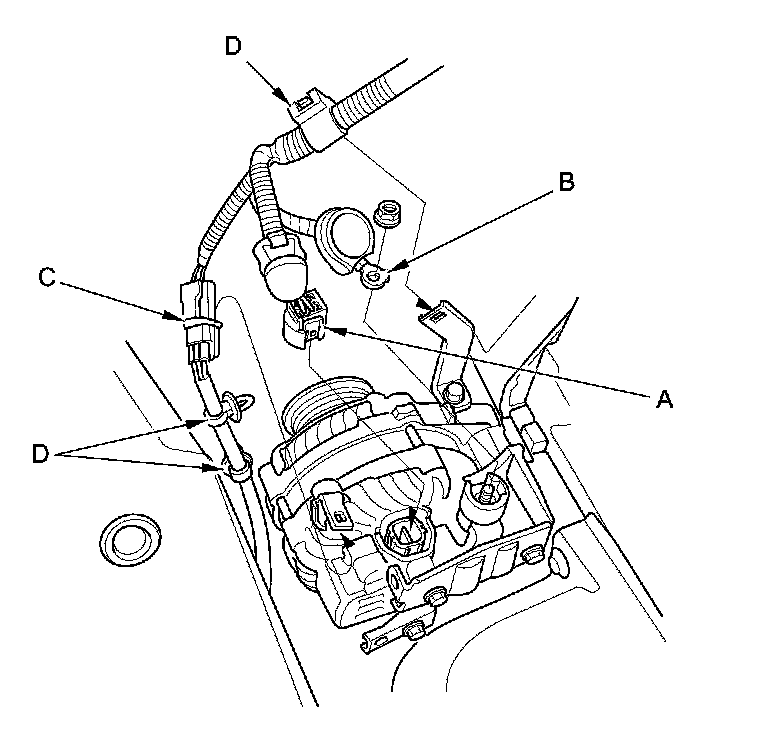 D

B

C

A

D