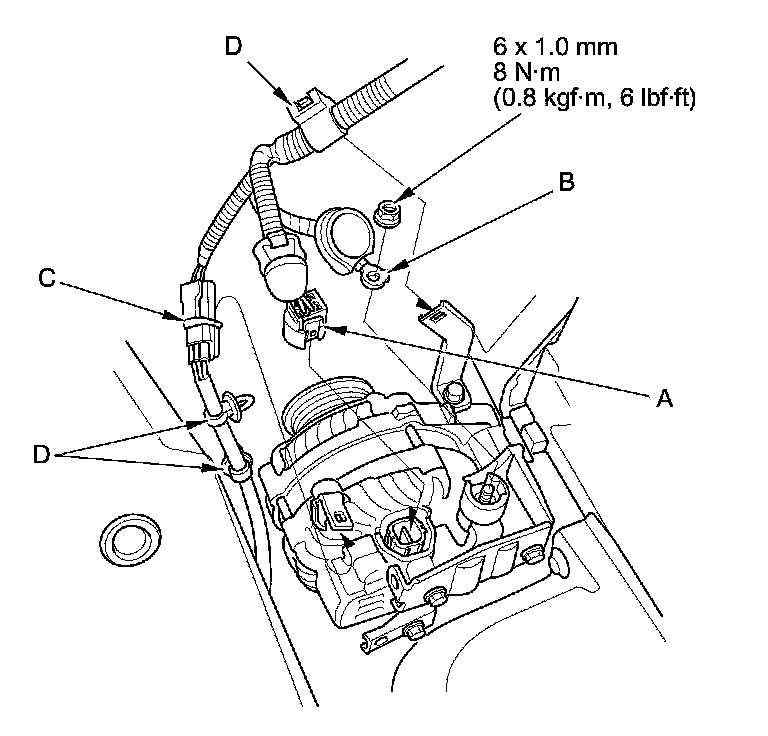 D

6 x 1.0 mm
8 N·m
(0.8 kgf·m, 6 lbf·ft)

B

C

A

D