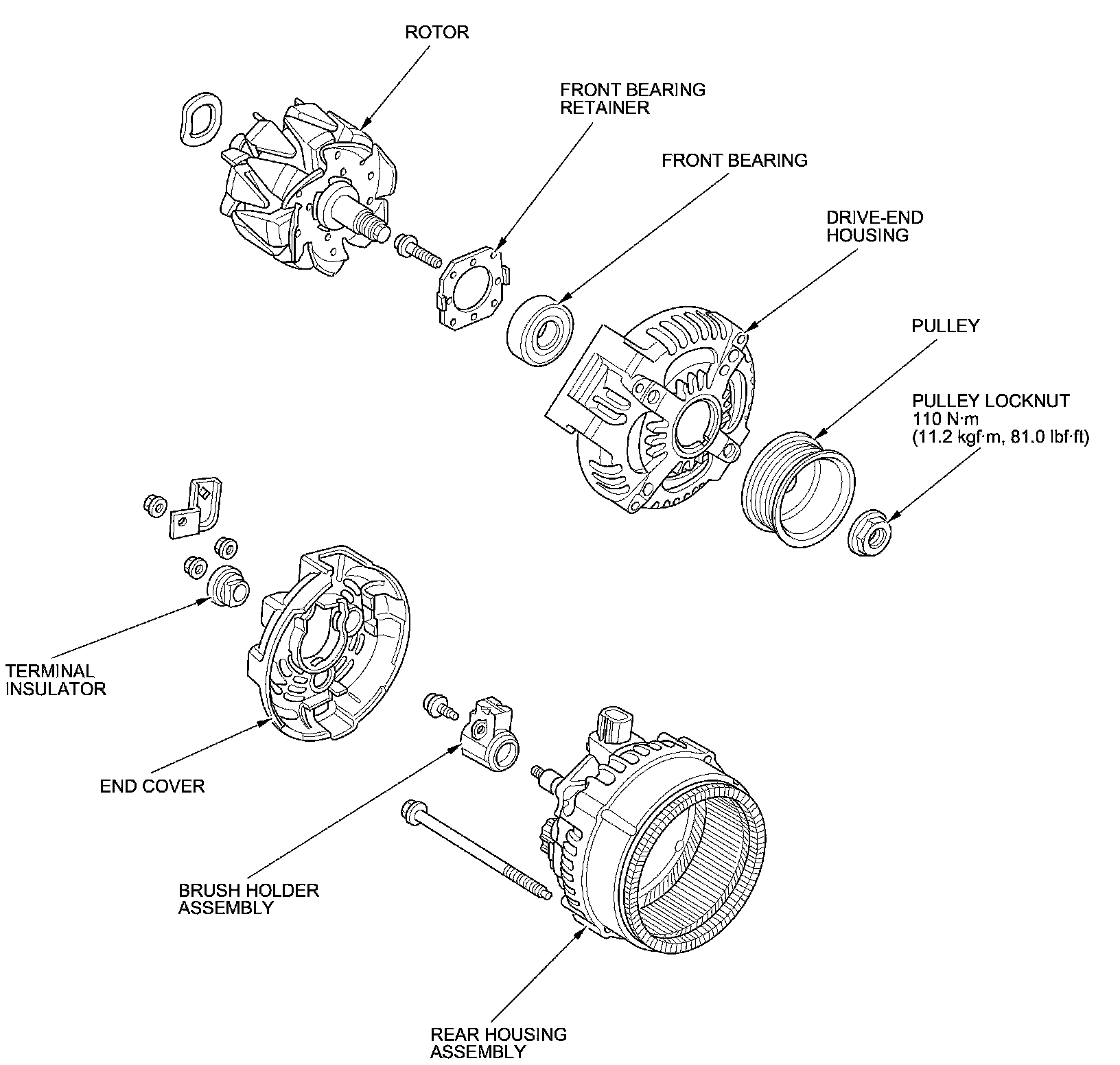 ROTOR

FRONT BEARING RETAINER

FRONT BEARING

DRIVE-END HOUSING

PULLEY

PULLEY LOCKNUT
110 N·m
(11.2 kgf·m, 81.0 lbf·ft)

TERMINAL INSULATOR

END COVER

BRUSH HOLDER ASSEMBLY

REAR HOUSING ASSEMBLY