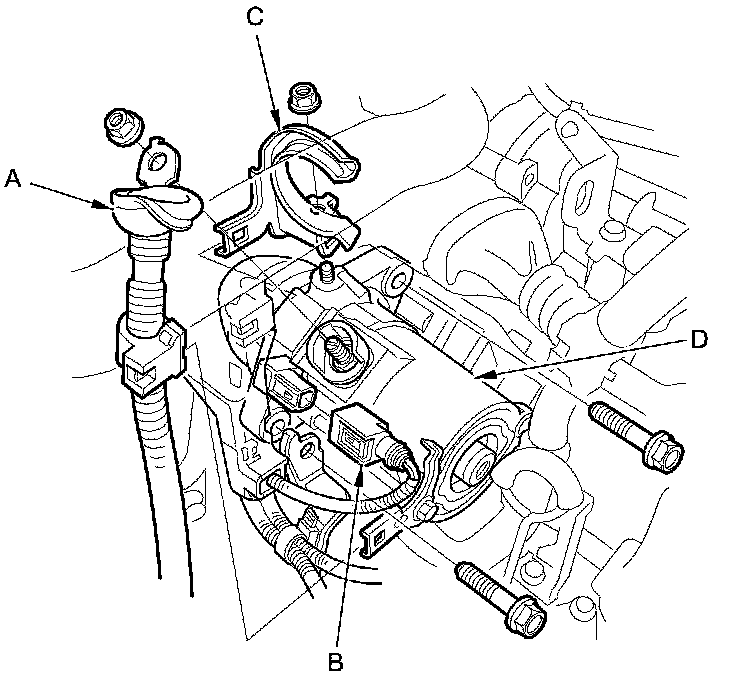 C
A
D
B