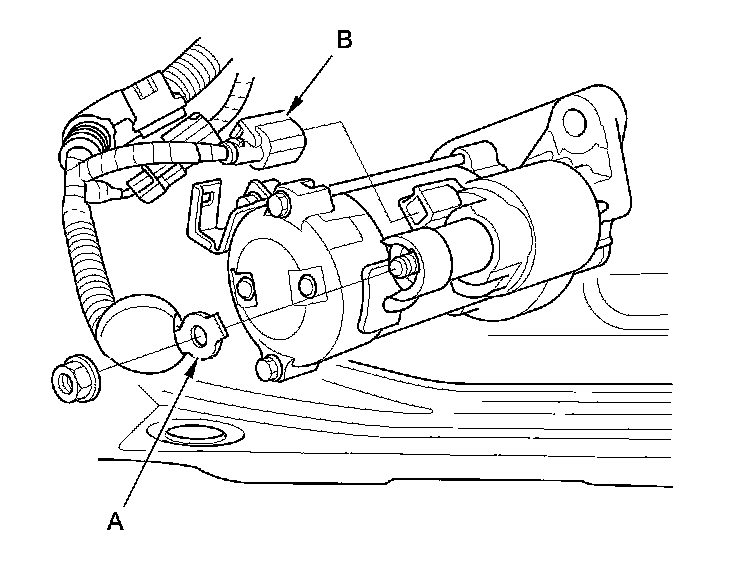 B

A