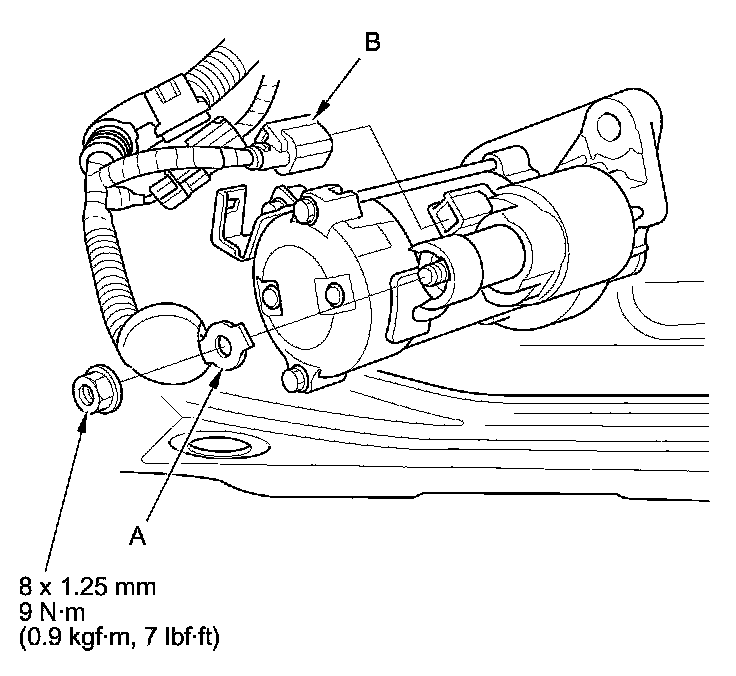 B

A

8 x 1.25 mm
9 N·m
(0.9 kgf·m, 7 lbf·ft)