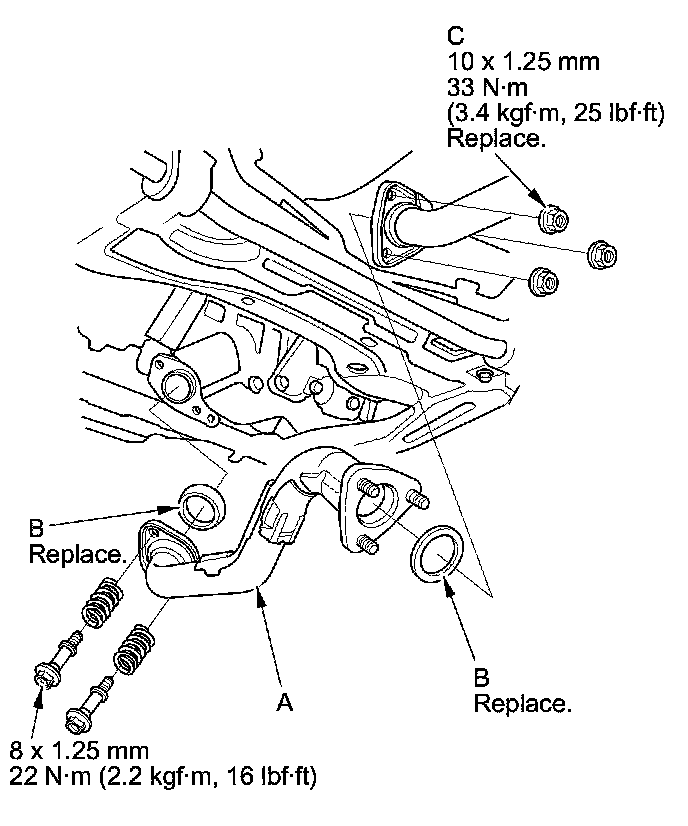 C
10 x 1.25 mm
33 N·m
(3.4 kgf·m, 25 lbf·ft)
Replace.

B
Replace.

A

B
Replace.

8 x 1.25 mm
22 N·m (2.2 kgf·m, 16 lbf·ft)