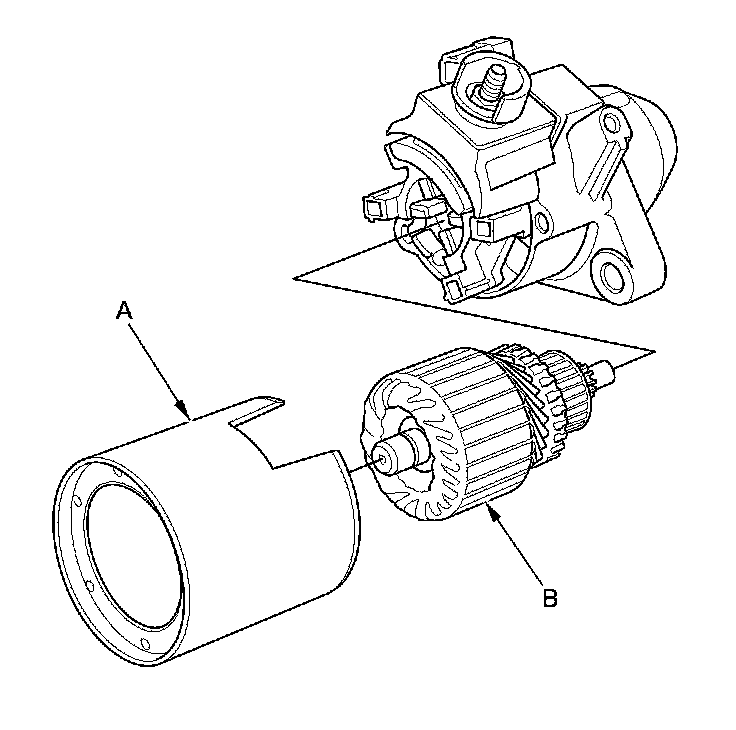 A

B