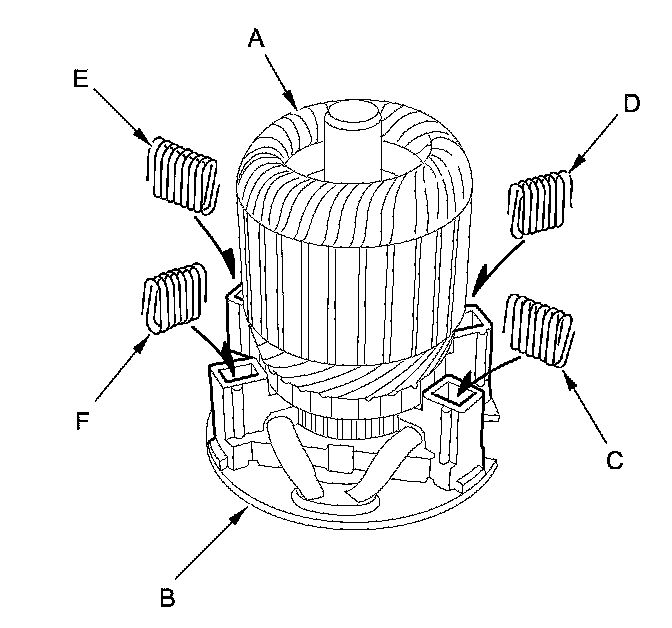 A
E
D
F
C
B