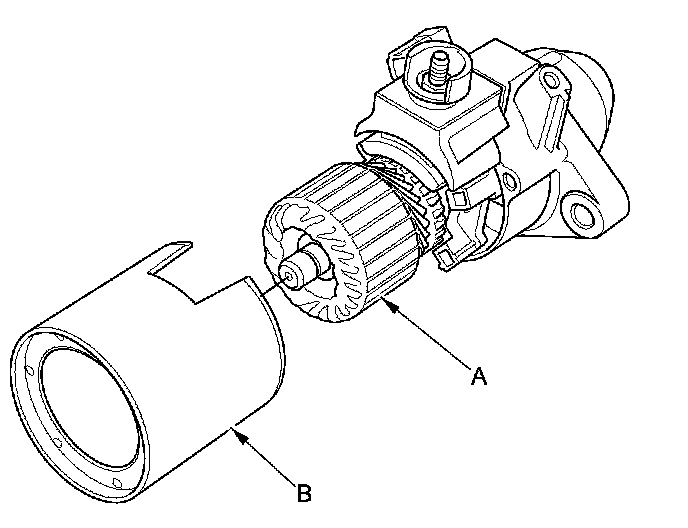 A

B