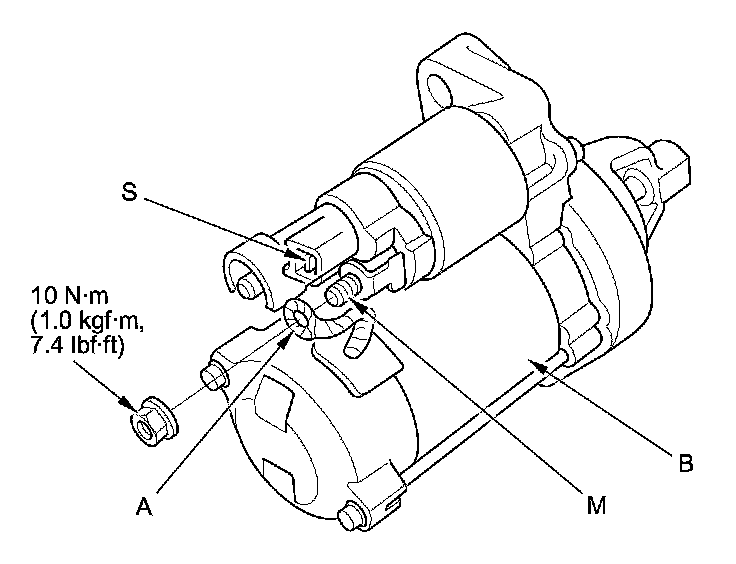 S

10 N·m
(1.0 kgf·m,
7.4 lbf·ft)

A

M

B