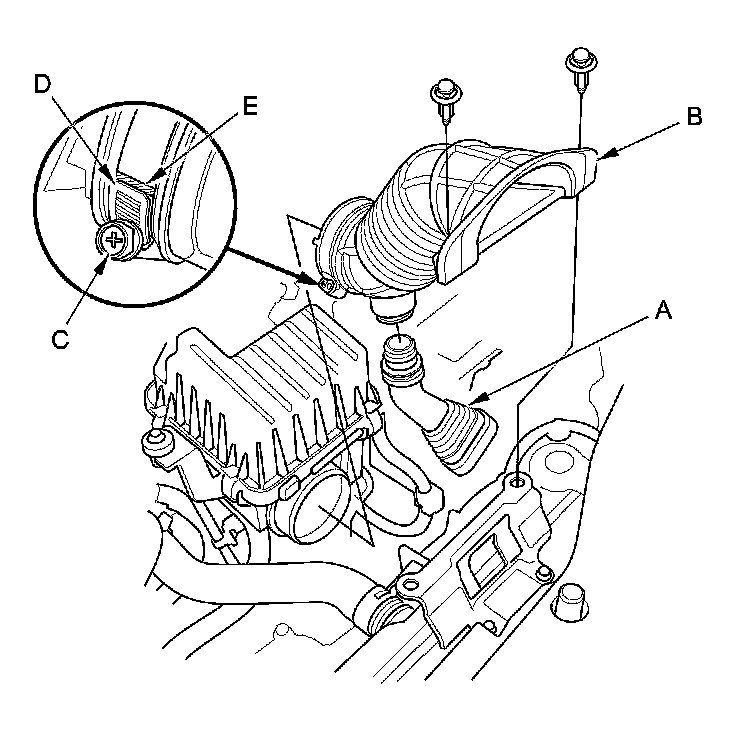 D
E
B
C
A