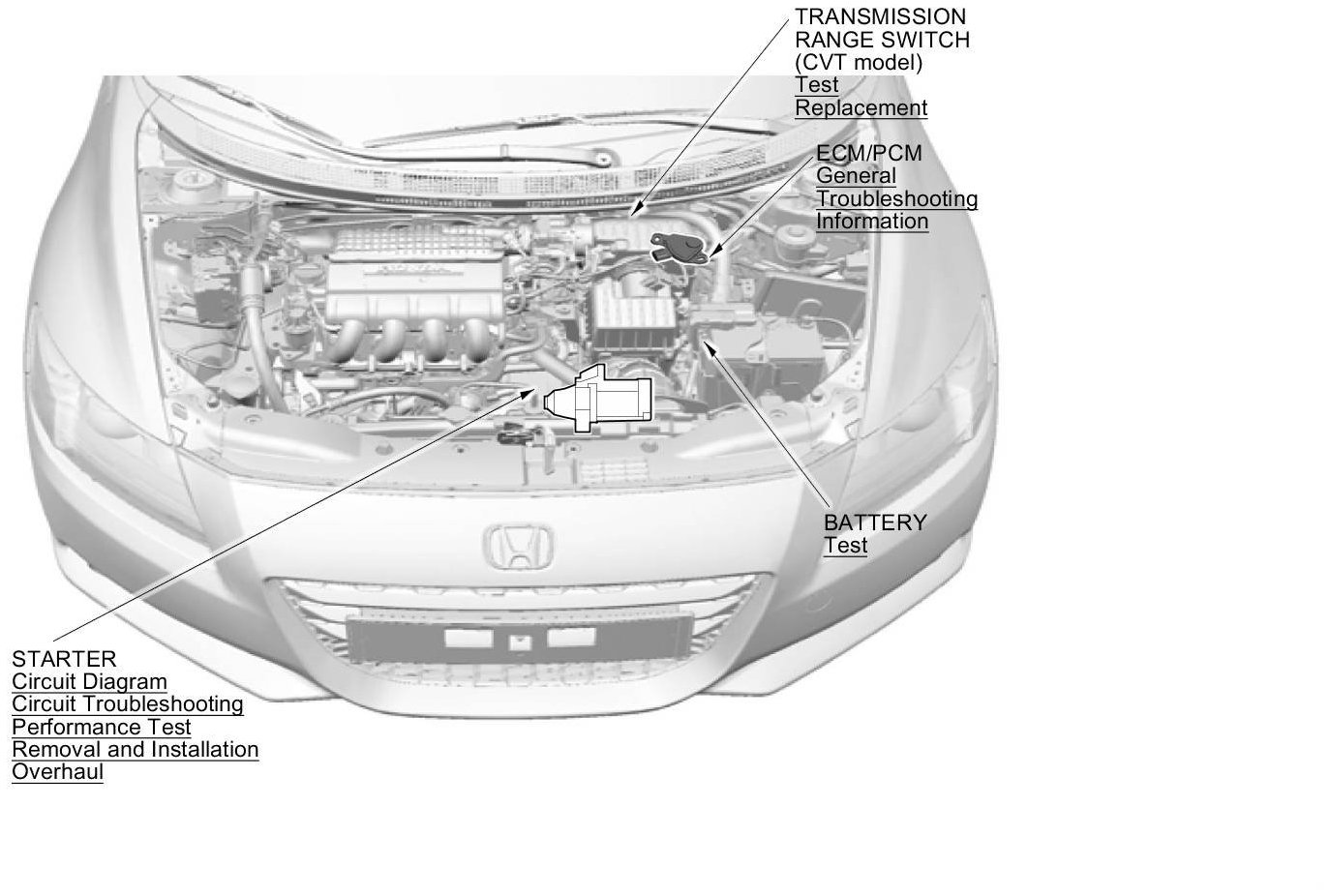 TRANSMISSION RANGE SWITCH (CVT model)
Test
Replacement

ECM/PCM
General Troubleshooting Information

BATTERY
Test

STARTER
Circuit Diagram
Circuit Troubleshooting
Performance Test
Removal and Installation
Overhaul