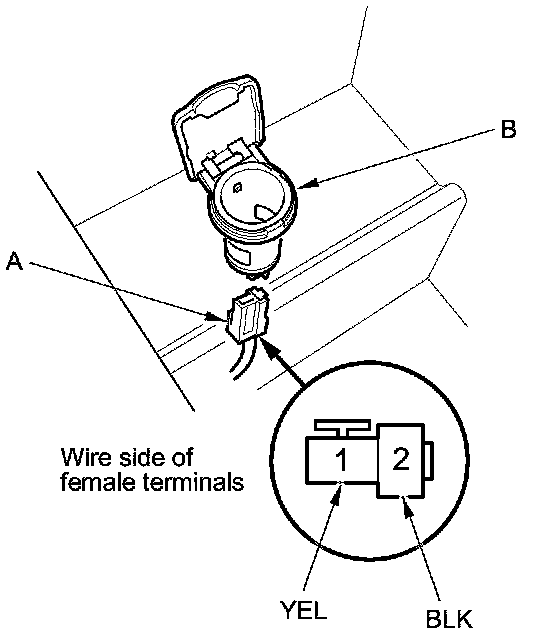 B

A

Wire side of female terminals

1

2

YEL

BLK