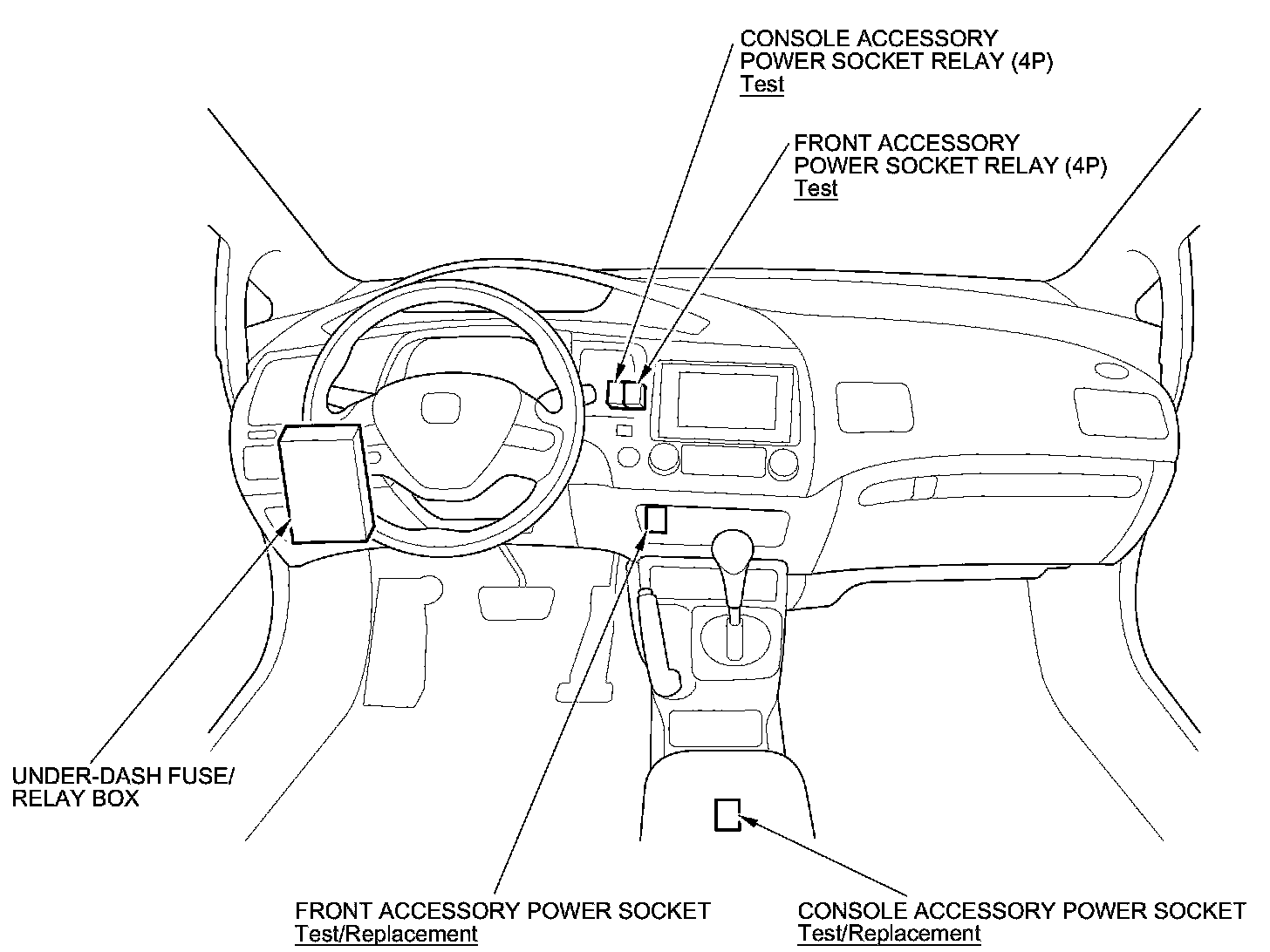 CONSOLE ACCESSORY POWER SOCKET RELAY (4P)
Test

FRONT ACCESSORY POWER SOCKET RELAY (4P)
Test

UNDER-DASH FUSE/ RELAY BOX

FRONT ACCESSORY POWER SOCKET
Test/Replacement

CONSOLE ACCESSORY POWER SOCKET
Test/Replacement