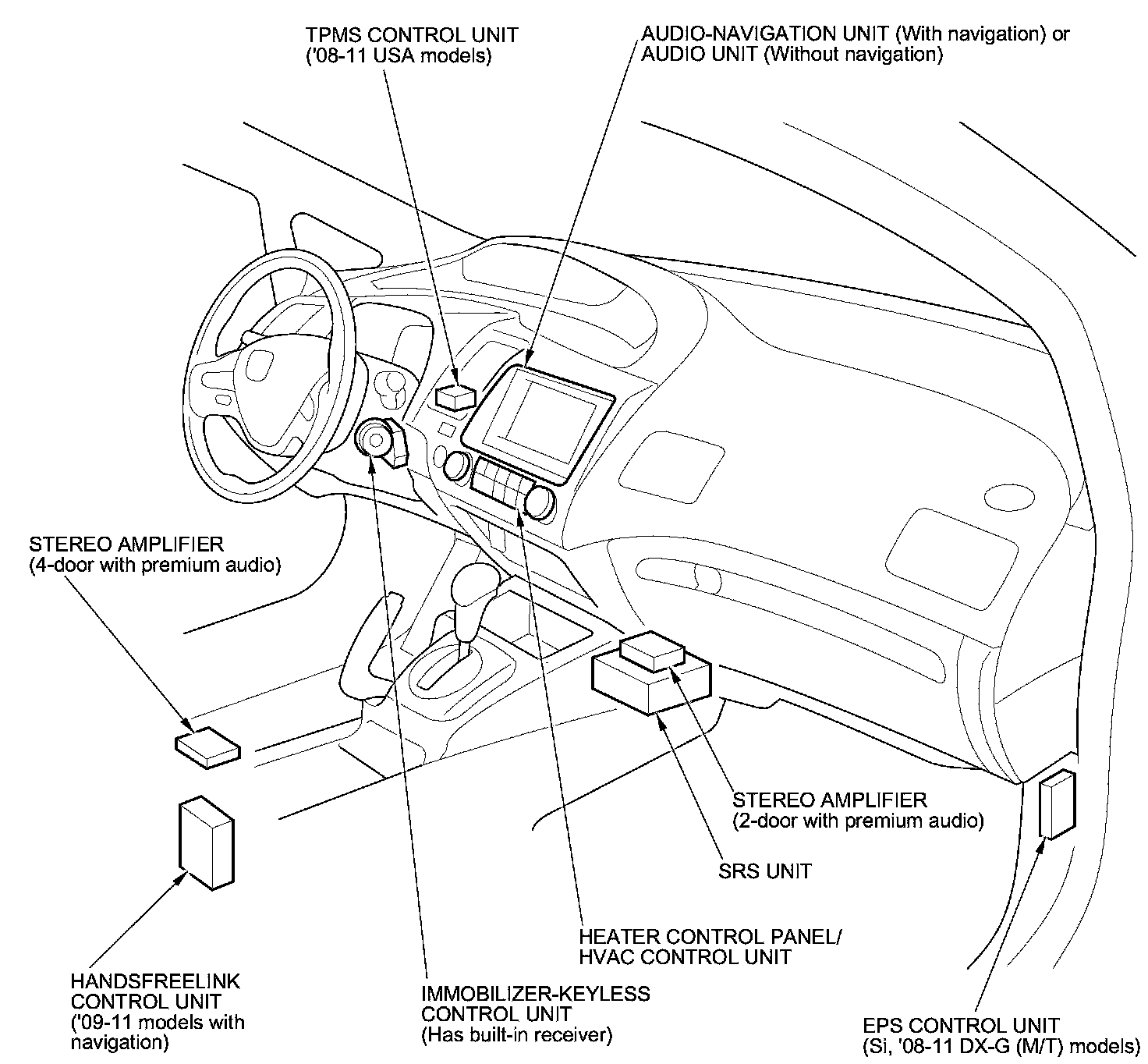 TPMS CONTROL UNIT
('08-11 USA models)

AUDIO-NAVIGATION UNIT (With navigation) or
AUDIO UNIT (Without navigation)

STEREO AMPLIFIER
(4-door with premium audio)

STEREO AMPLIFIER
(2-door with premium audio)

SRS UNIT

HEATER CONTROL PANEL/
HVAC CONTROL UNIT

HANDSFREELINK
CONTROL UNIT
('09-11 models with
navigation)

IMMOBILIZER-KEYLESS
CONTROL UNIT
(Has built-in receiver)

EPS CONTROL UNIT
(Si, '08-11 DX-G (M/T) models)