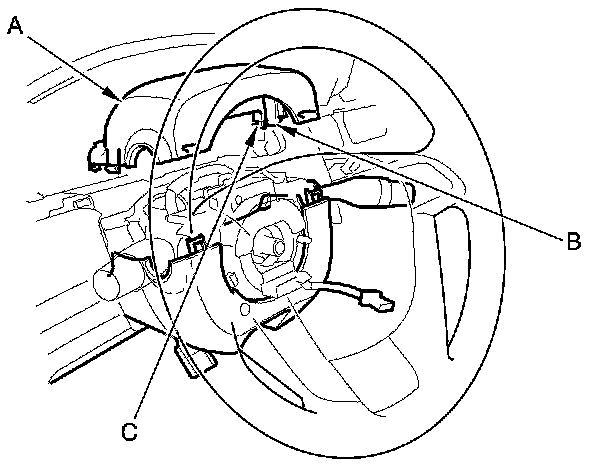 A
B
C