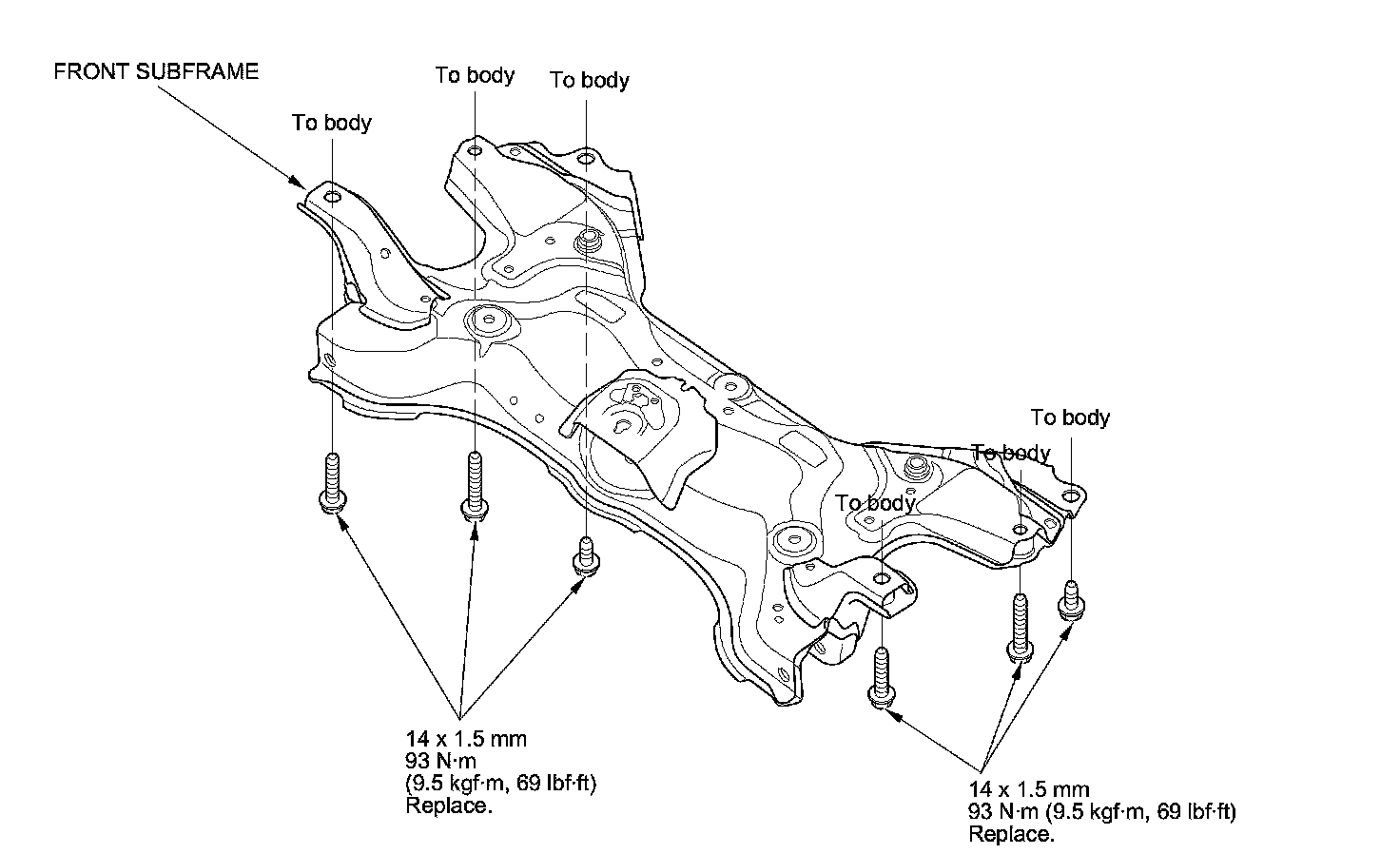 FRONT SUBFRAME

To body

To body

To body

To body

To body

To body

14 x 1.5 mm
93 N·m
(9.5 kgf·m, 69 lbf·ft)
Replace.

14 x 1.5 mm
93 N·m (9.5 kgf·m, 69 lbf·ft)
Replace.