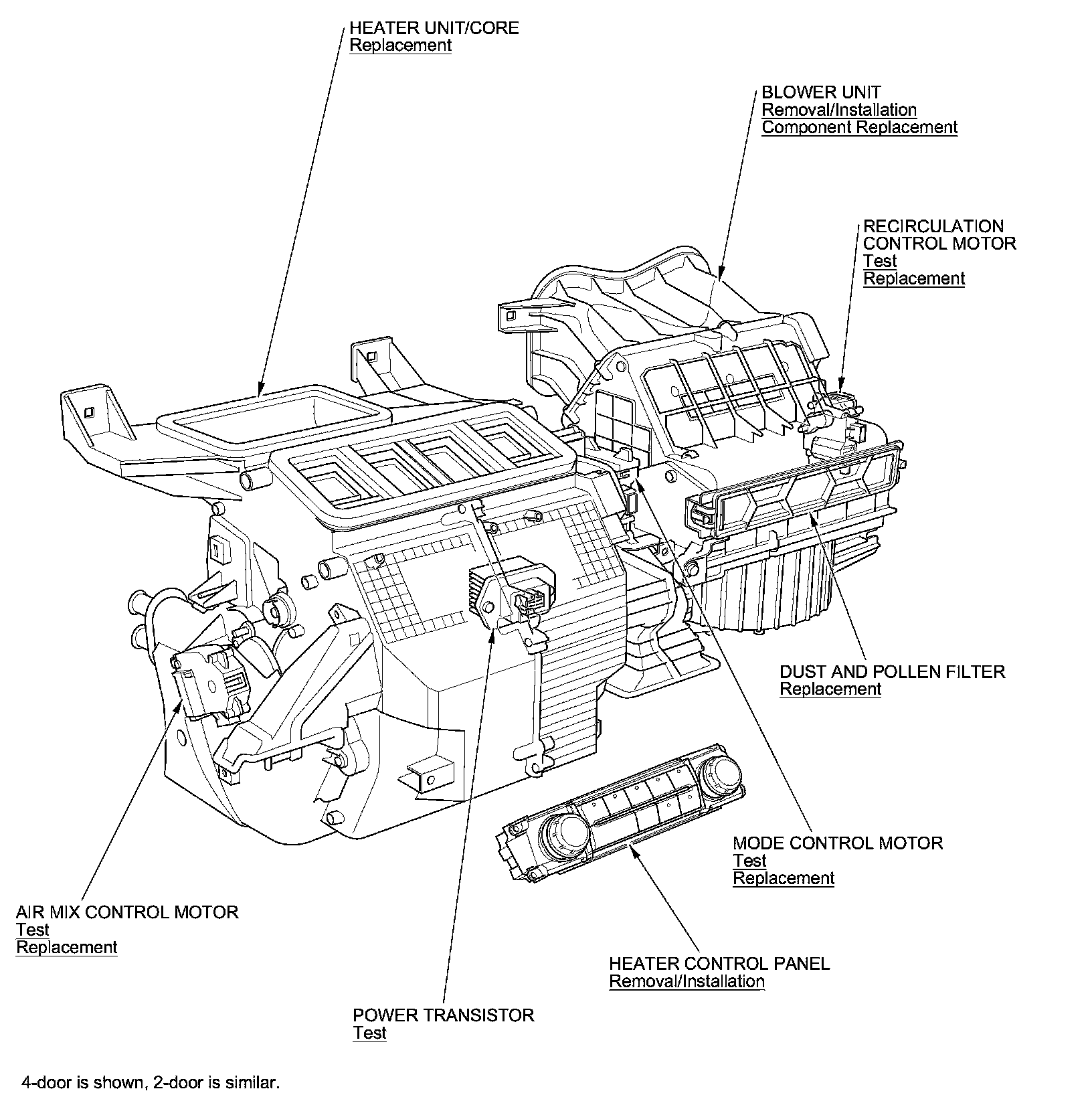 HEATER UNIT/CORE
Replacement

BLOWER UNIT
Removal/Installation
Component Replacement

RECIRCULATION
CONTROL MOTOR
Test
Replacement

DUST AND POLLEN FILTER
Replacement

MODE CONTROL MOTOR
Test
Replacement

AIR MIX CONTROL MOTOR
Test
Replacement

HEATER CONTROL PANEL
Removal/Installation

POWER TRANSISTOR
Test

4-door is shown, 2-door is similar.