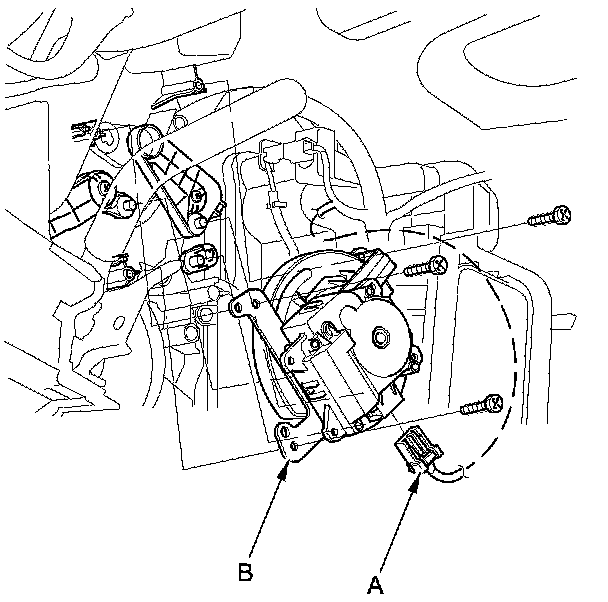 B
A