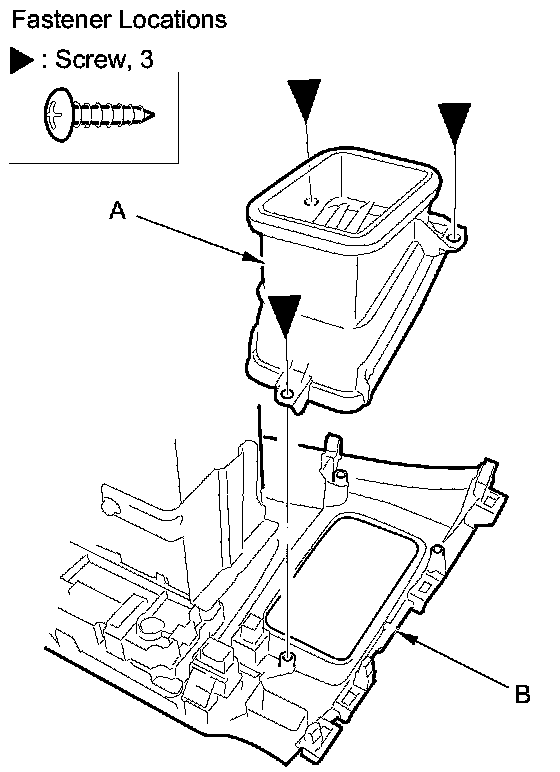 Fastener Locations

▶ : Screw, 3

A

B