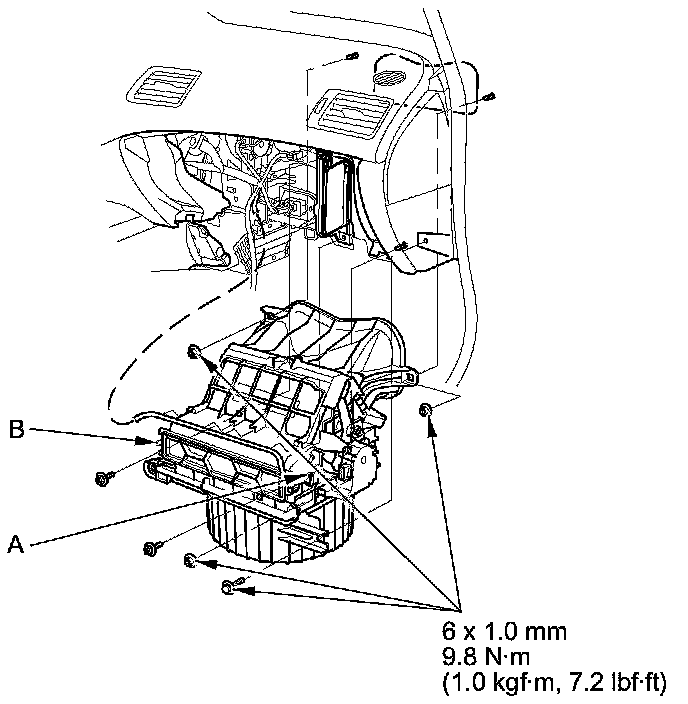 B

A

6 x 1.0 mm
9.8 N·m
(1.0 kgf·m, 7.2 lbf·ft)