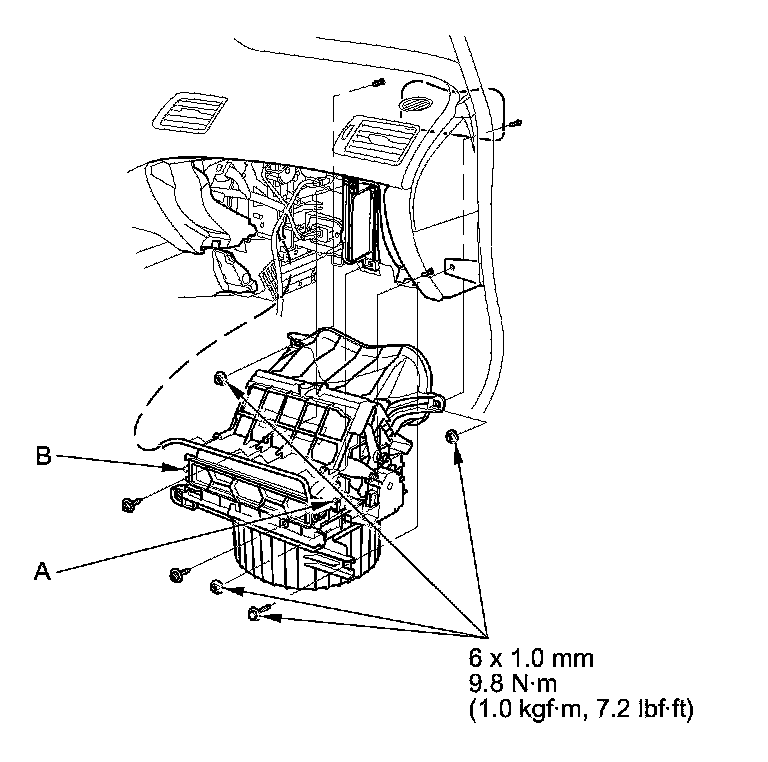 B

A

6 x 1.0 mm
9.8 N·m
(1.0 kgf·m, 7.2 lbf·ft)