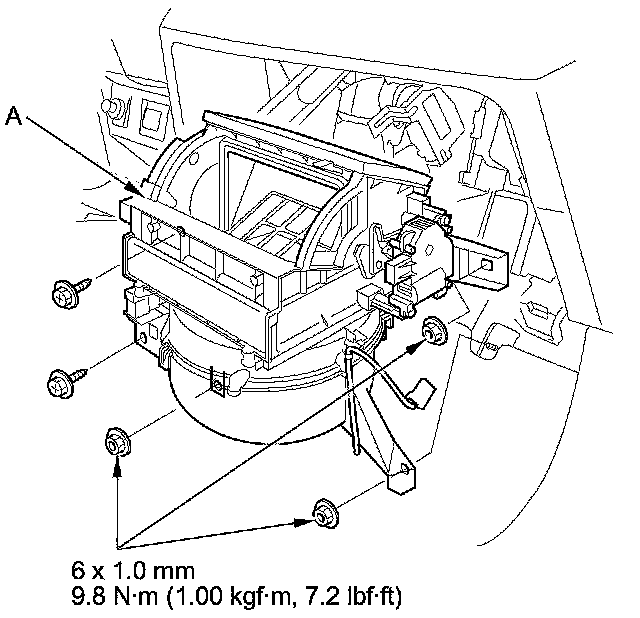 A

6 x 1.0 mm
9.8 N·m (1.00 kgf·m, 7.2 lbf·ft)