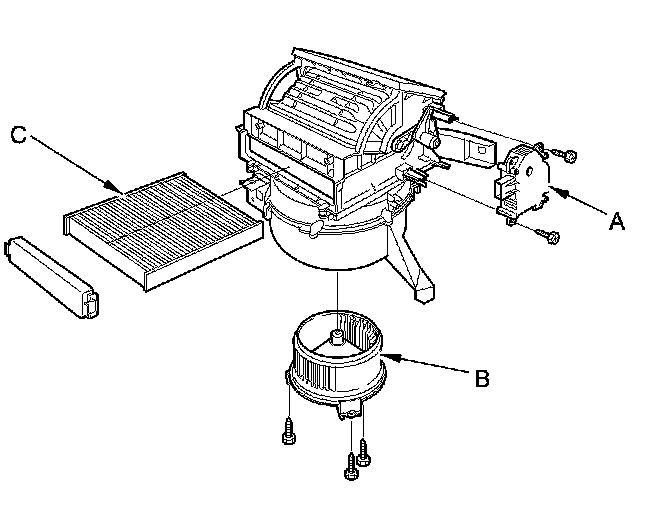 C

A

B