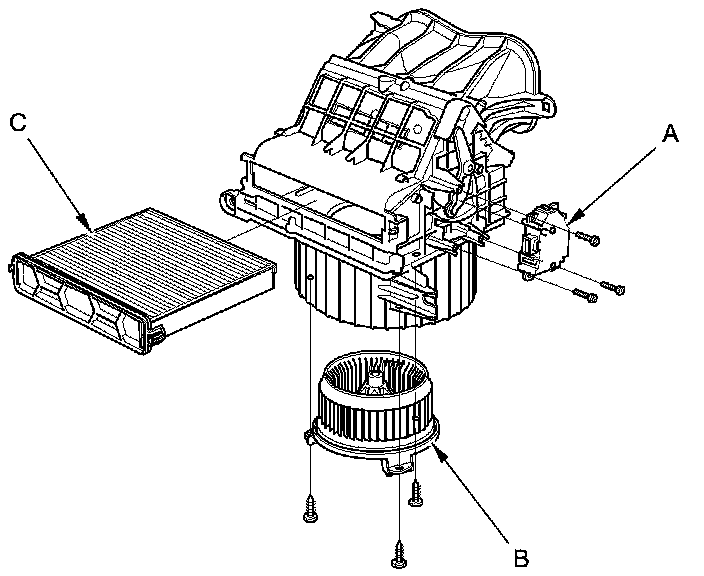 C
A
B