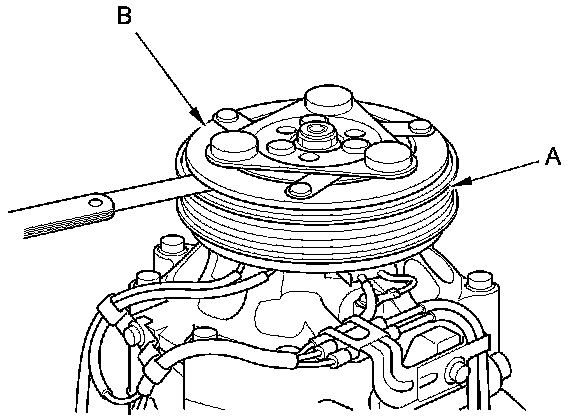 B

A