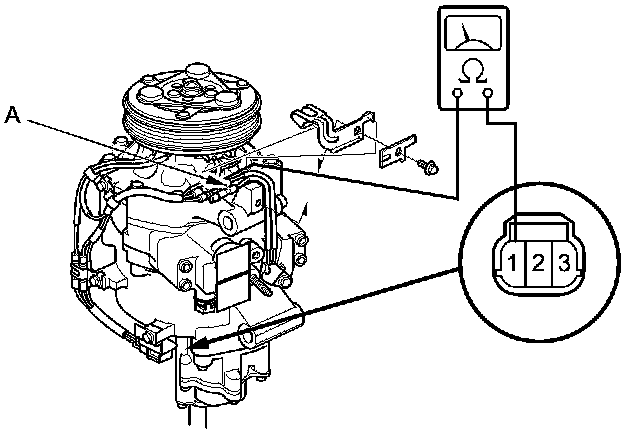 A

$\Omega$

1 2 3