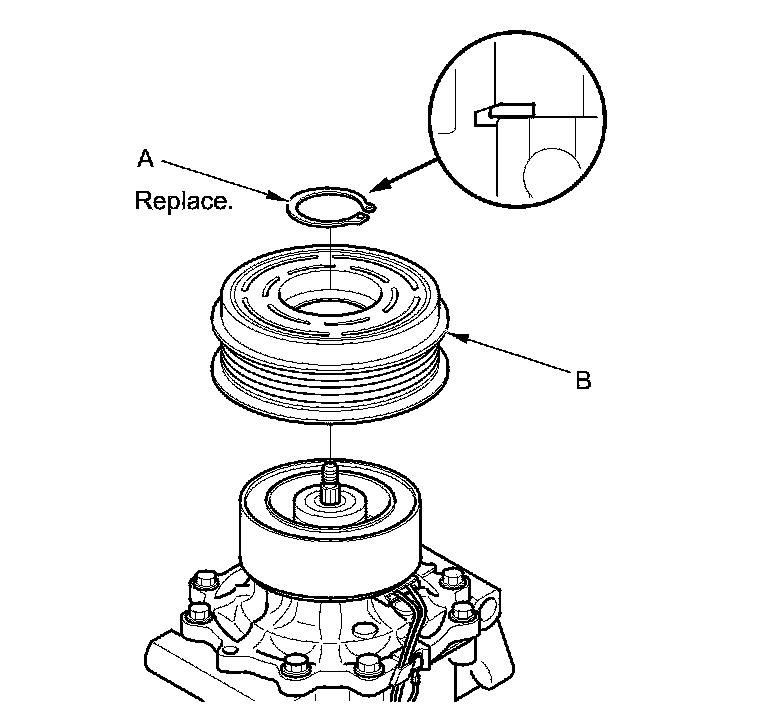 A
Replace.

B