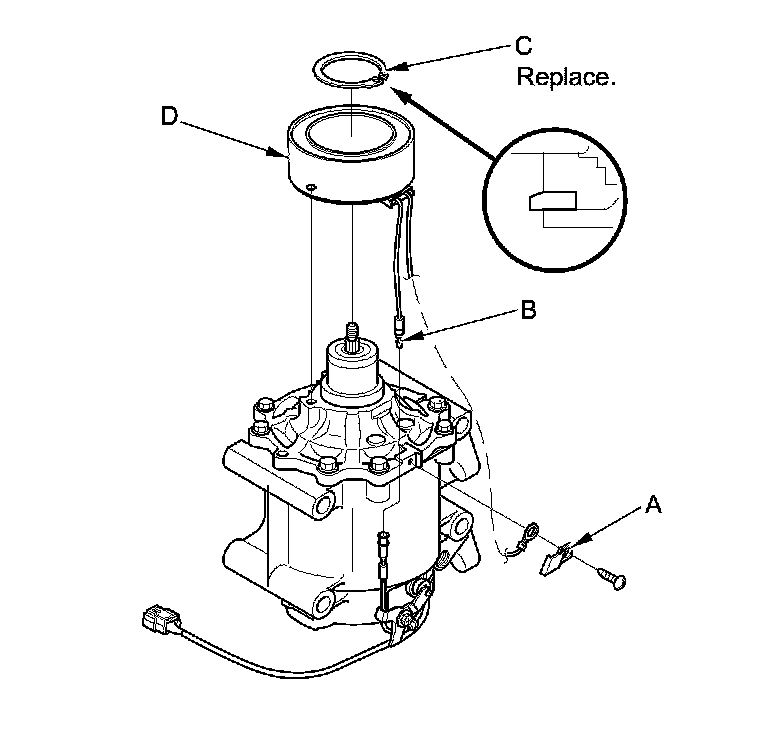 C
Replace.
D
B
A