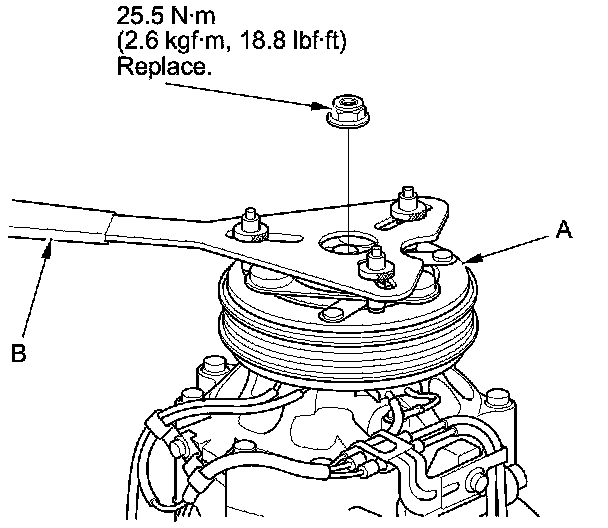 25.5 N·m
(2.6 kgf·m, 18.8 lbf·ft)
Replace.

A

B