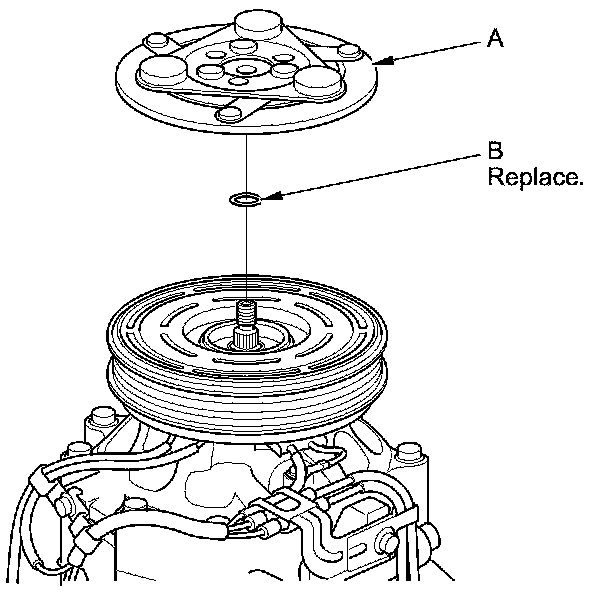 A

B
Replace.