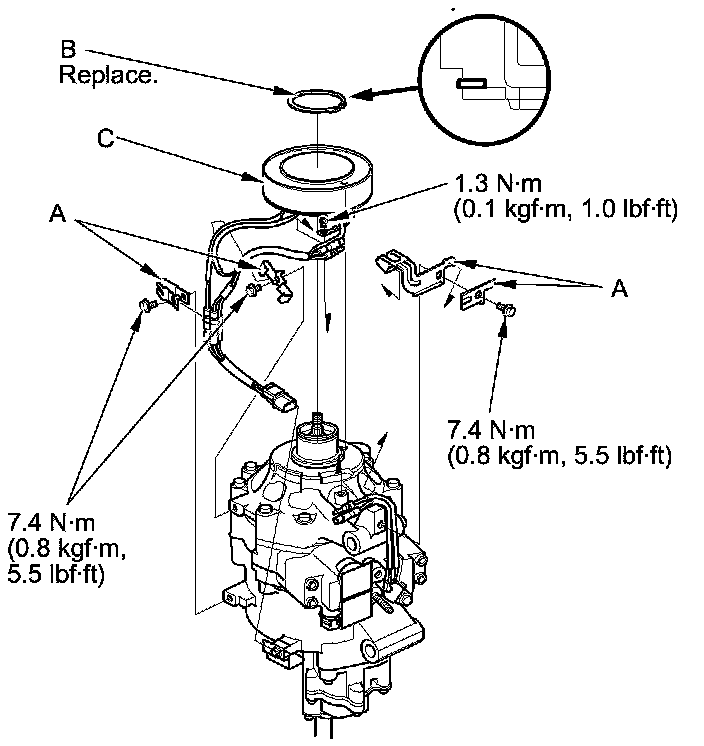 B
Replace.

C

1.3 N·m
(0.1 kgf·m, 1.0 lbf·ft)

A

A

7.4 N·m
(0.8 kgf·m, 5.5 lbf·ft)

7.4 N·m
(0.8 kgf·m,
5.5 lbf·ft)