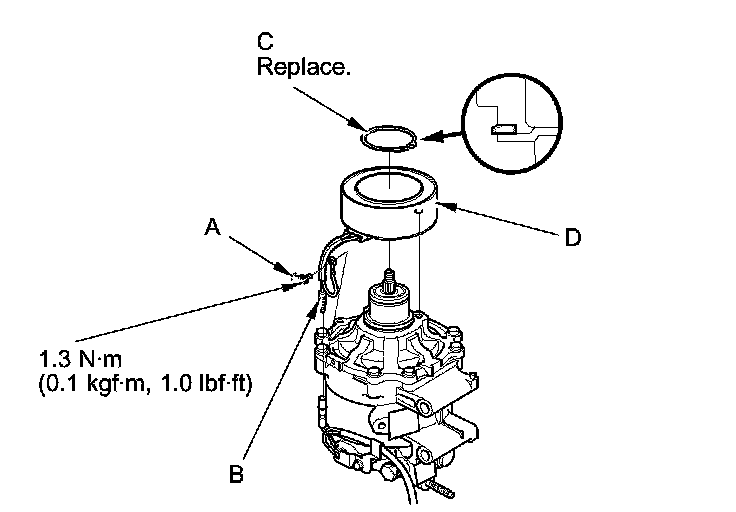 C
Replace.

A

D

1.3 N·m
(0.1 kgf·m, 1.0 lbf·ft)

B